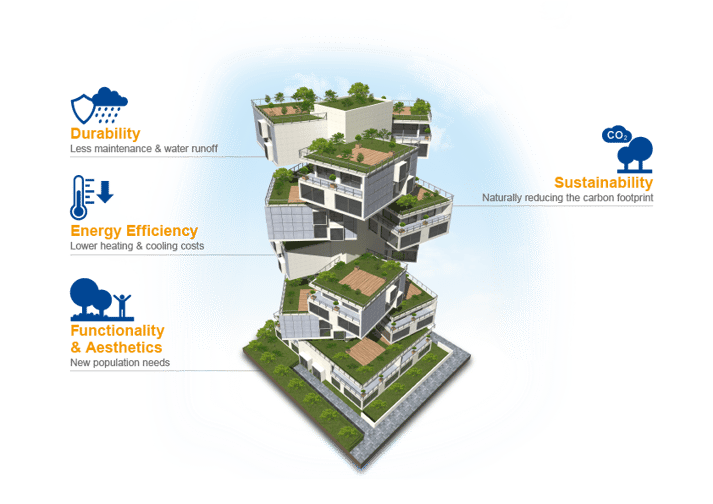 Durability
Less maintenance & water runoff

Energy Efficiency
Lower heating & cooling costs

Functionality & Aesthetics
New population needs

$CO_2$

Sustainability
Naturally reducing the carbon footprint